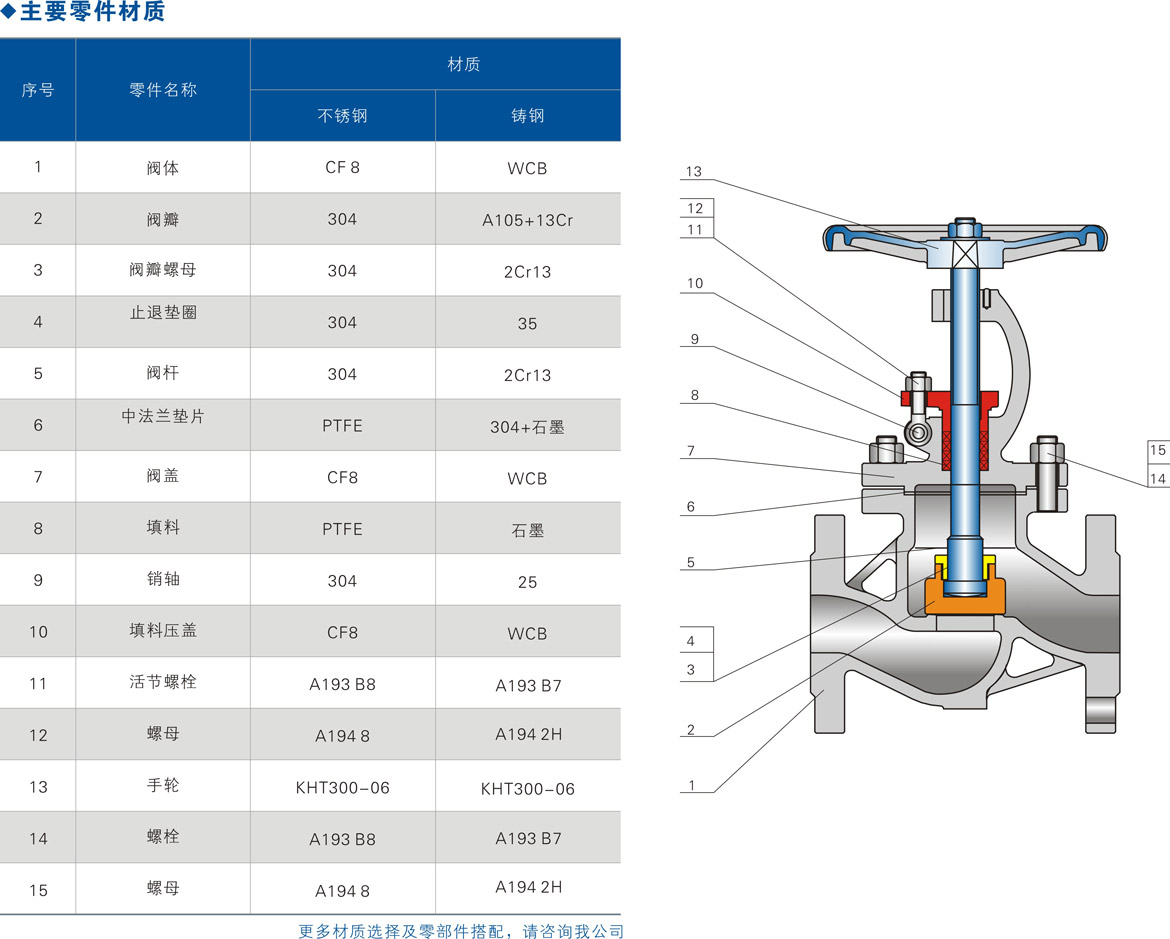 ◆主要零件材质

| 序号 | 零件名称 | 材质 不锈钢 | 材质 铸钢 |
|---|---|---|---|
| 1 | 阀体 | CF 8 | WCB |
| 2 | 阀瓣 | 304 | A105+13Cr |
| 3 | 阀瓣螺母 | 304 | 2Cr13 |
| 4 | 止退垫圈 | 304 | 35 |
| 5 | 阀杆 | 304 | 2Cr13 |
| 6 | 中法兰垫片 | PTFE | 304+石墨 |
| 7 | 阀盖 | CF8 | WCB |
| 8 | 填料 | PTFE | 石墨 |
| 9 | 销轴 | 304 | 25 |
| 10 | 填料压盖 | CF8 | WCB |
| 11 | 活节螺栓 | A193 B8 | A193 B7 |
| 12 | 螺母 | A194 8 | A194 2H |
| 13 | 手轮 | KHT300-06 | KHT300-06 |
| 14 | 螺栓 | A193 B8 | A193 B7 |
| 15 | 螺母 | A194 8 | A194 2H |

更多材质选择及零部件搭配，请咨询我公司

13
12
11
10
9
8
7
6
5
4
3
2
1
15
14